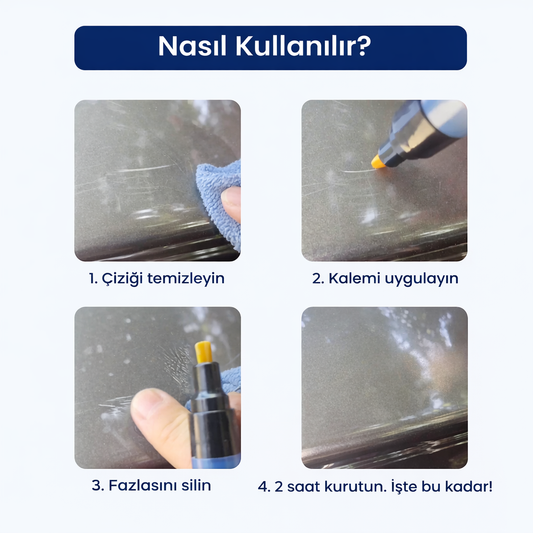 Nasıl Kullanılır?

1. Çiziği temizleyin

2. Kalemi uygulayın

3. Fazlasını silin

4. 2 saat kurutun. İşte bu kadar!