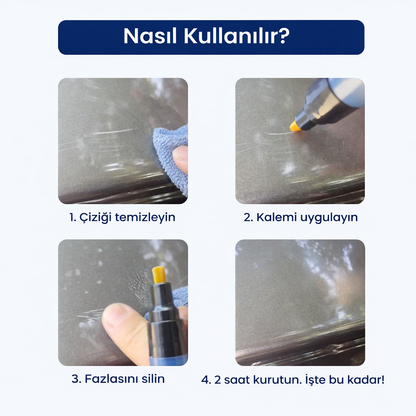 Nasıl Kullanılır?

1. Çiziği temizleyin

2. Kalemi uygulayın

3. Fazlasını silin

4. 2 saat kurutun. İşte bu kadar!